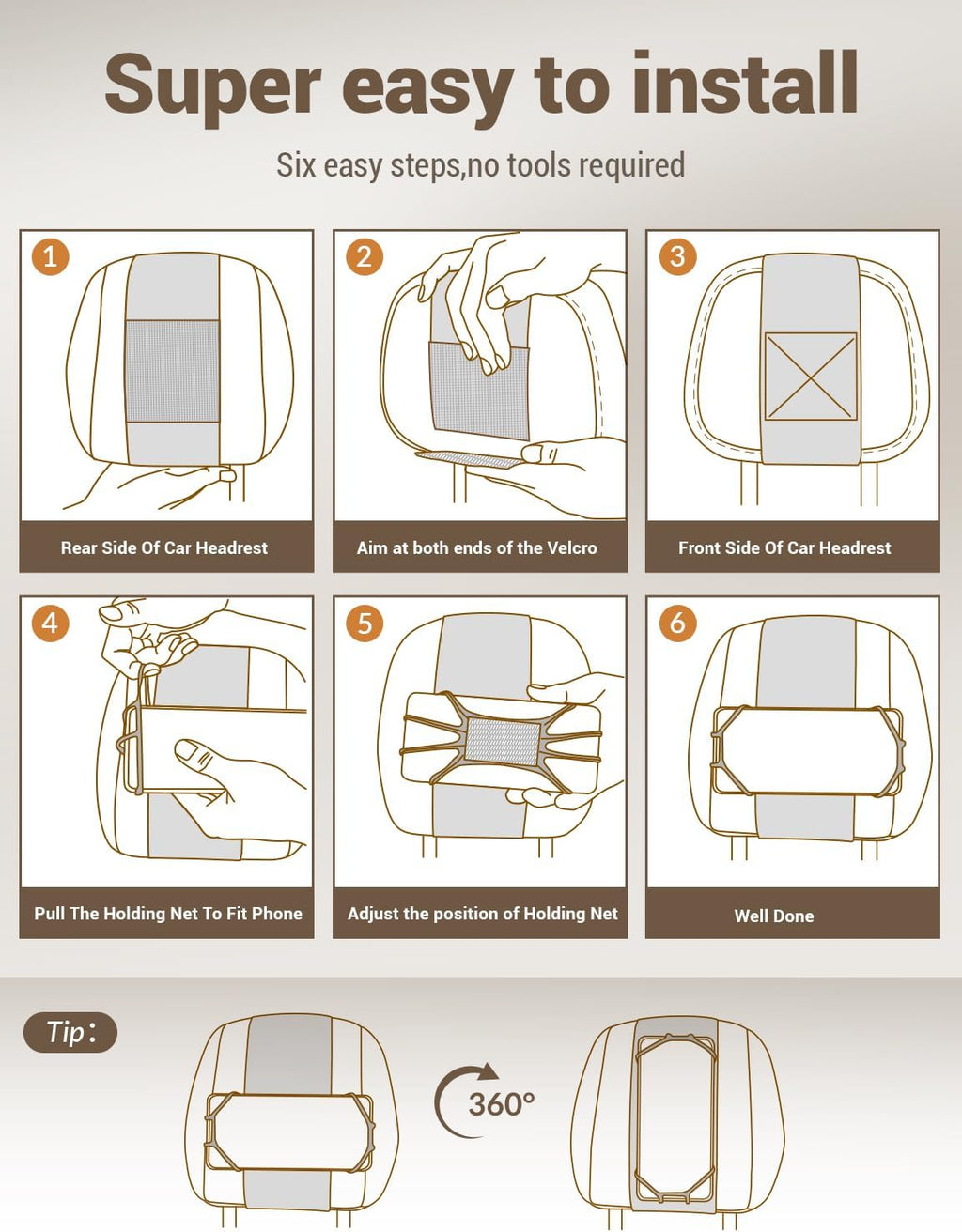 Super easy to install

Six easy steps,no tools required

1

Rear Side Of Car Headrest

2

Aim at both ends of the Velcro

3

Front Side Of Car Headrest

4

Pull The Holding Net To Fit Phone

5

Adjust the position of Holding Net

6

Well Done

Tip:

360°